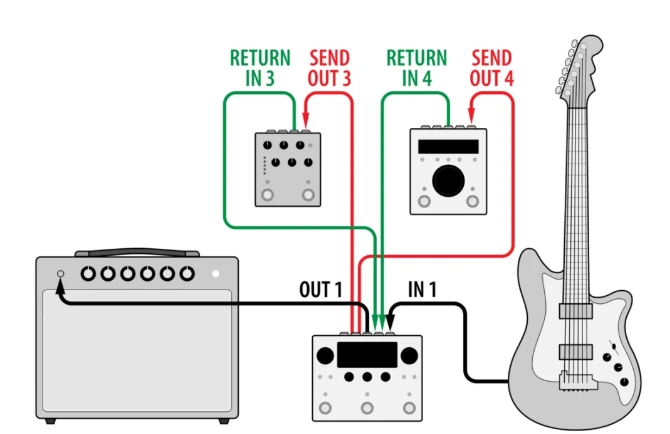 RETURN
IN 3

SEND
OUT 3

RETURN
IN 4

SEND
OUT 4

OUT 1

IN 1